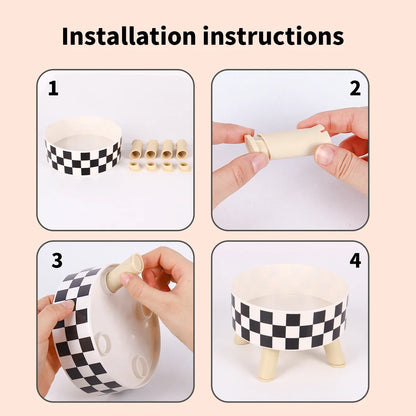 Installation instructions

1

2

3

4